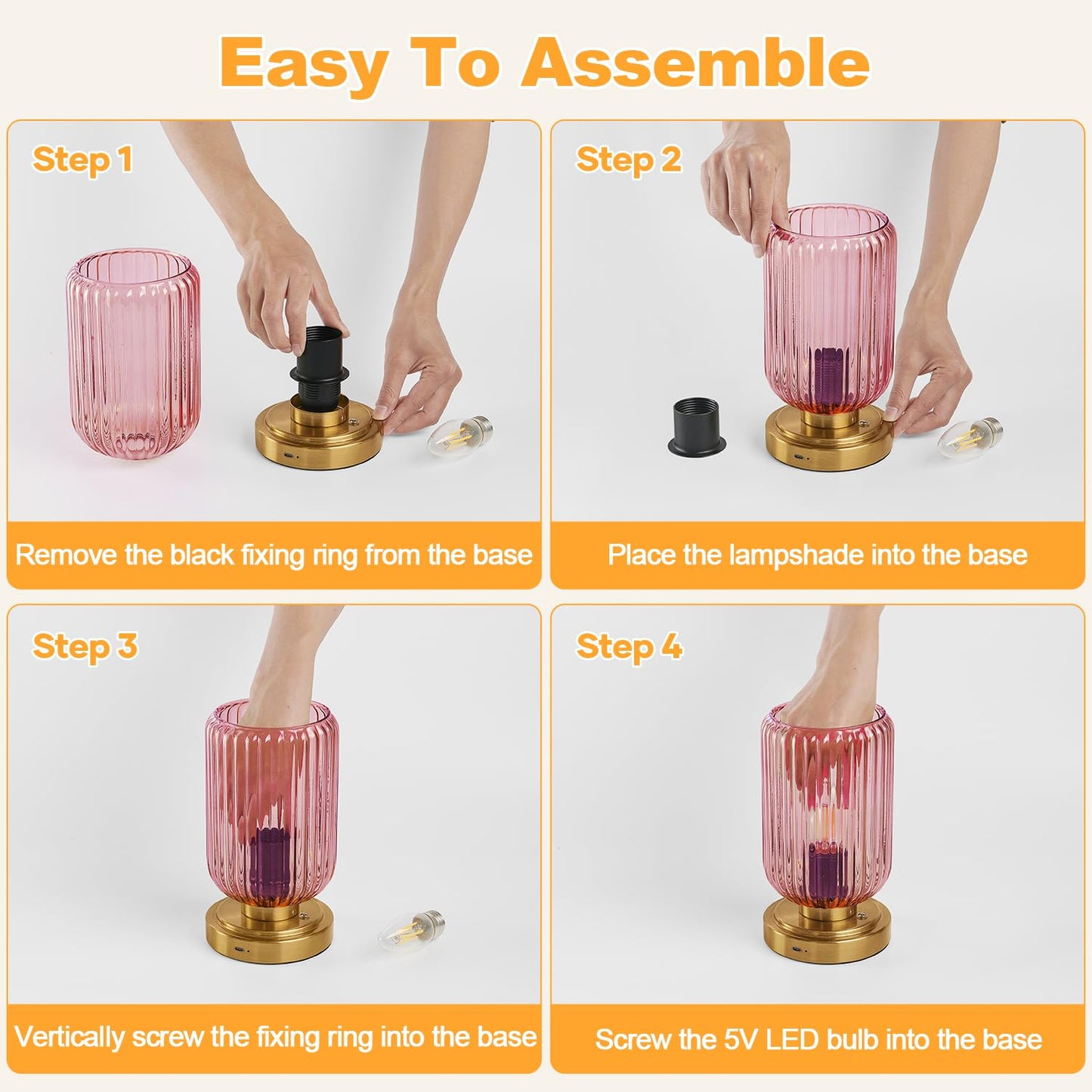 Easy To Assemble

Step 1

Remove the black fixing ring from the base

Step 2

Place the lampshade into the base

Step 3

Vertically screw the fixing ring into the base

Step 4

Screw the 5V LED bulb into the base