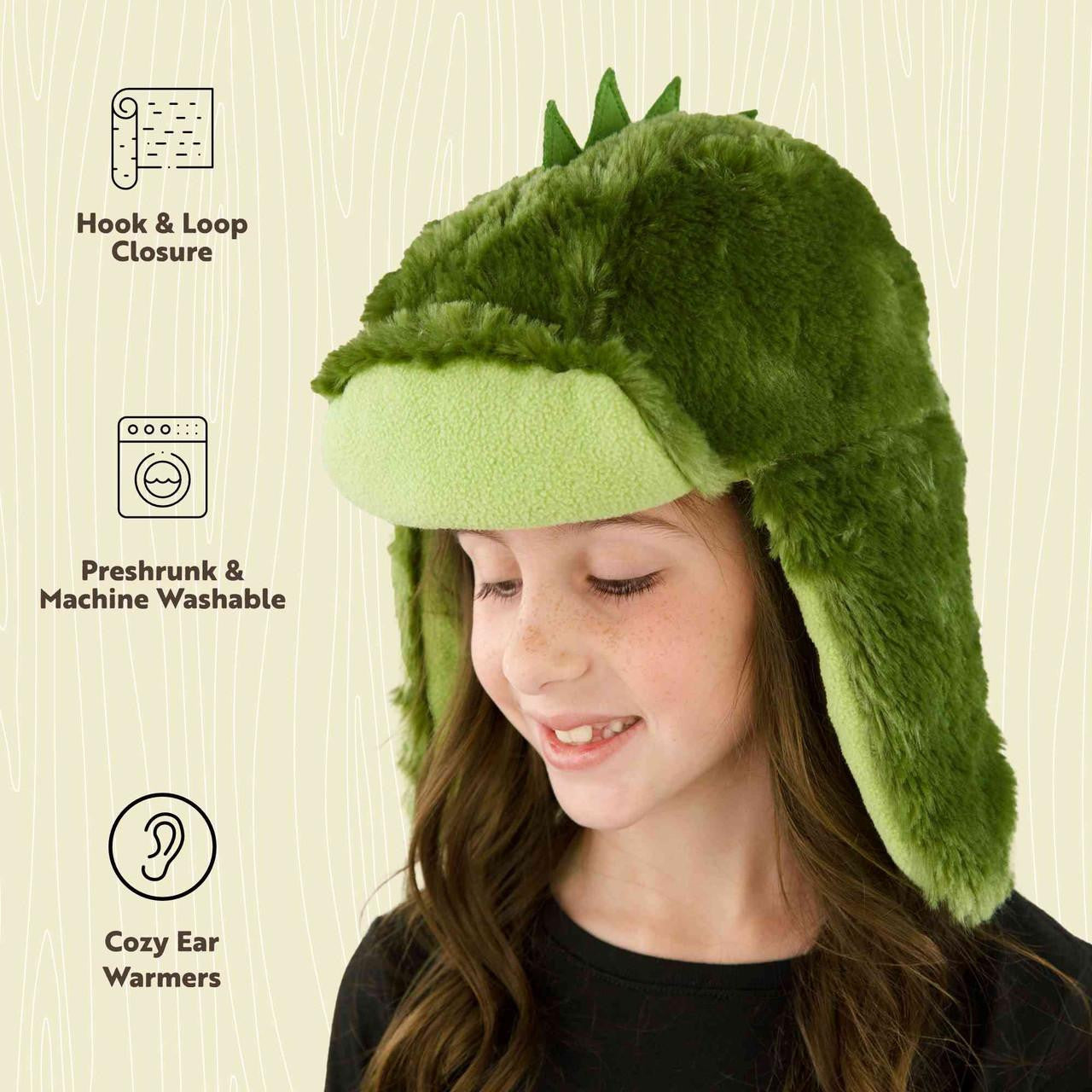 Hook & Loop Closure

Preshrunk & Machine Washable

Cozy Ear Warmers